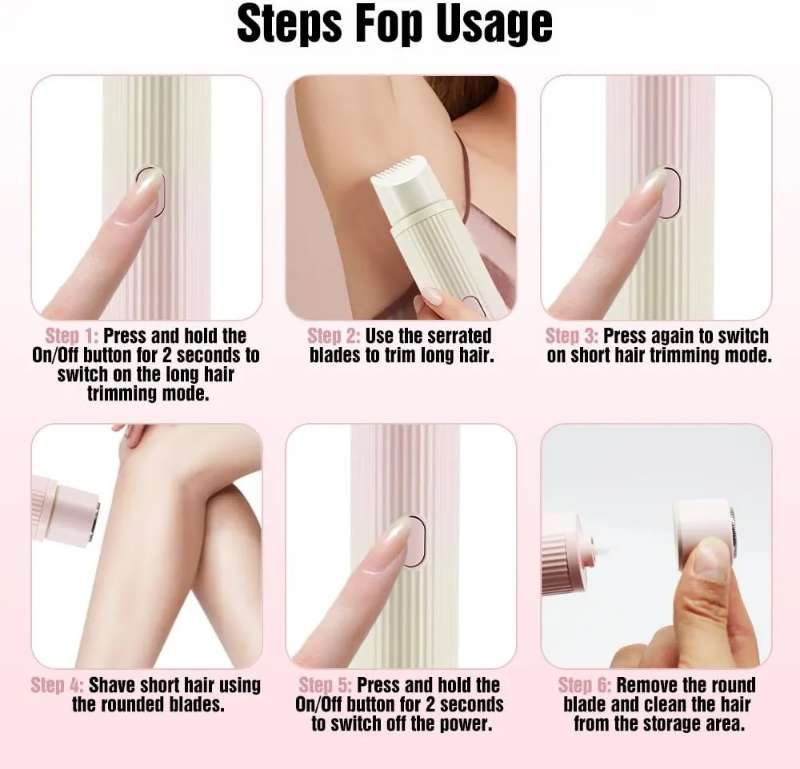 Steps Fop Usage

Step 1: Press and hold the On/Off button for 2 seconds to switch on the long hair trimming mode.

Step 2: Use the serrated blades to trim long hair.

Step 3: Press again to switch on short hair trimming mode.

Step 4: Shave short hair using the rounded blades.

Step 5: Press and hold the On/Off button for 2 seconds to switch off the power.

Step 6: Remove the round blade and clean the hair from the storage area.