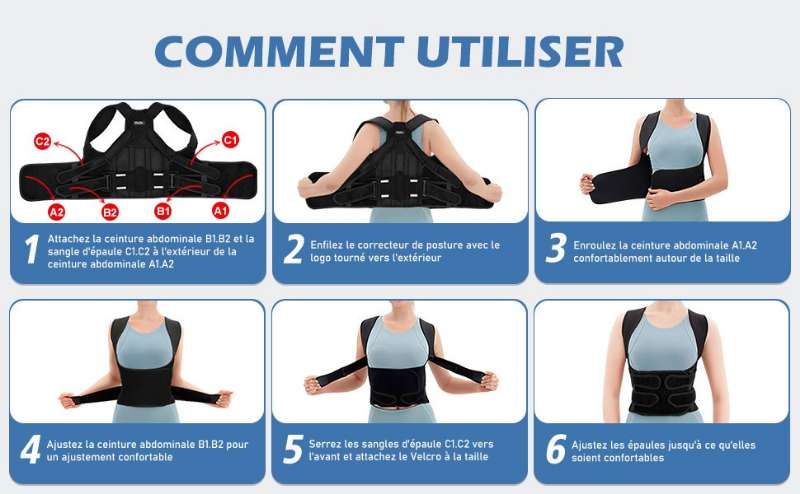 COMMENT UTILISER

C2 C1 A2 B2 B1 A1

1 Attachez la ceinture abdominale B1.B2 et la sangle d'épaule C1.C2 à l'extérieur de la ceinture abdominale A1.A2

2 Enfilez le correcteur de posture avec le logo tourné vers l'extérieur

3 Enroulez la ceinture abdominale A1.A2 confortablement autour de la taille

4 Ajustez la ceinture abdominale B1.B2 pour un ajustement confortable

5 Serrez les sangles d'épaule C1.C2 vers l'avant et attachez le Velcro à la taille

6 Ajustez les épaules jusqu'à ce qu'elles soient confortables